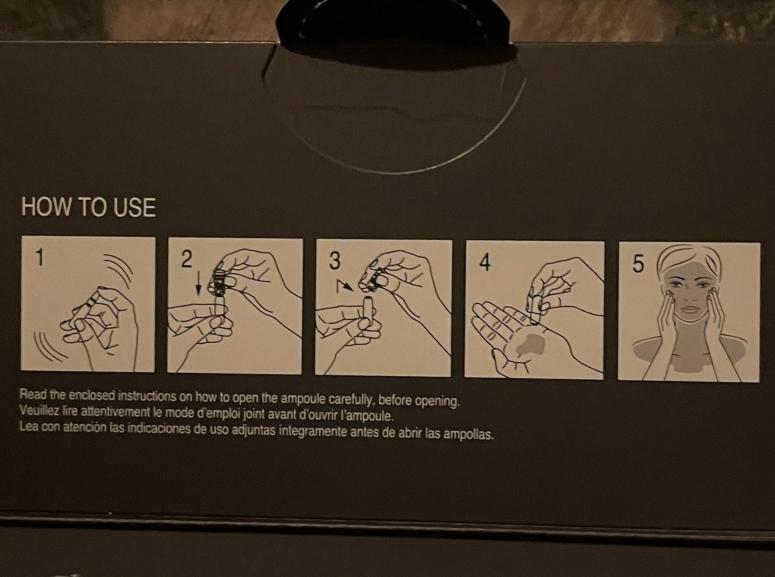 HOW TO USE

1

2

3

4

5

Read the enclosed instructions on how to open the ampoule carefully, before opening.
Veuillez lire attentivement le mode d'emploi joint avant d'ouvrir l'ampoule.
Lea con atención las indicaciones de uso adjuntas íntegramente antes de abrir las ampollas.