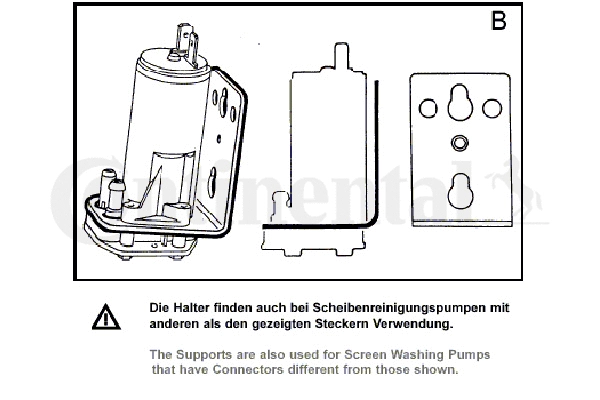 B

Continental

Die Halter finden auch bei Scheibenreinigungspumpen mit anderen als den gezeigten Steckern Verwendung.

The Supports are also used for Screen Washing Pumps that have Connectors different from those shown.