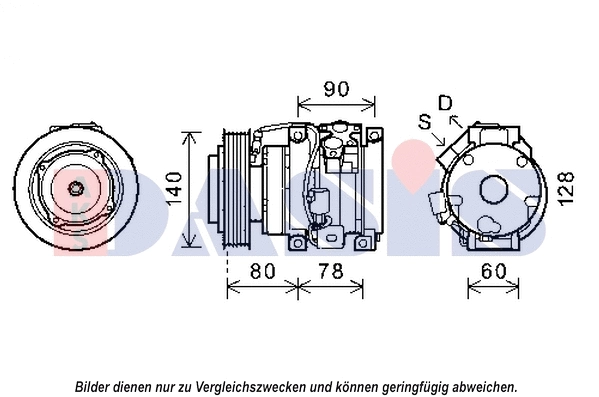 90
D
S
140
128
80
78
60
AKS
DASIS
Bilder dienen nur zu Vergleichszwecken und können geringfügig abweichen.