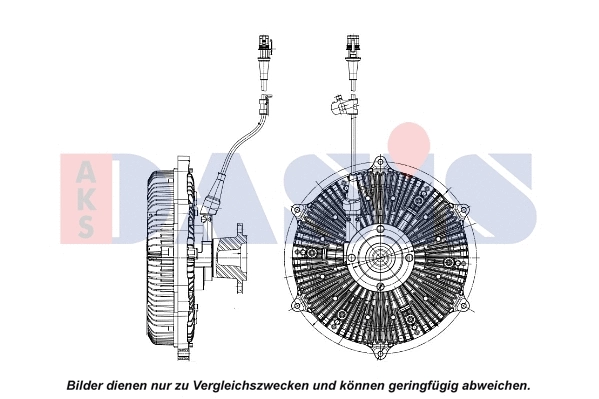 AKS DASIS

Bilder dienen nur zu Vergleichszwecken und können geringfügig abweichen.