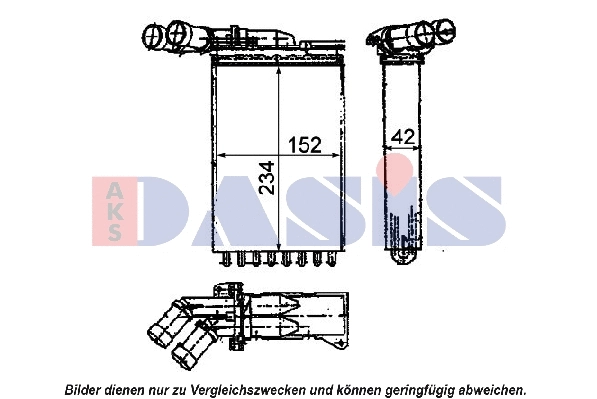 152

234

42

AKS DASIS

Bilder dienen nur zu Vergleichszwecken und können geringfügig abweichen.