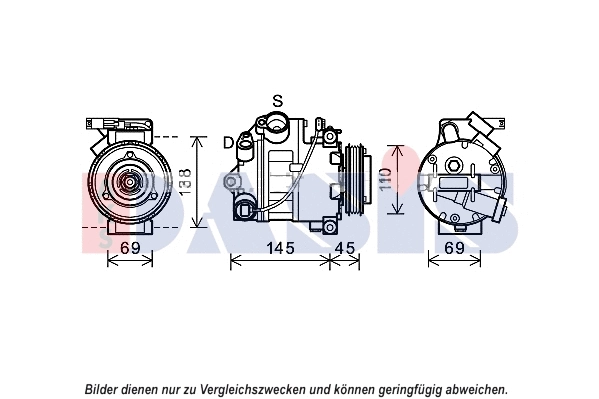 S

D

138

110

69

145

45

69

DASIS

Bilder dienen nur zu Vergleichszwecken und können geringfügig abweichen.