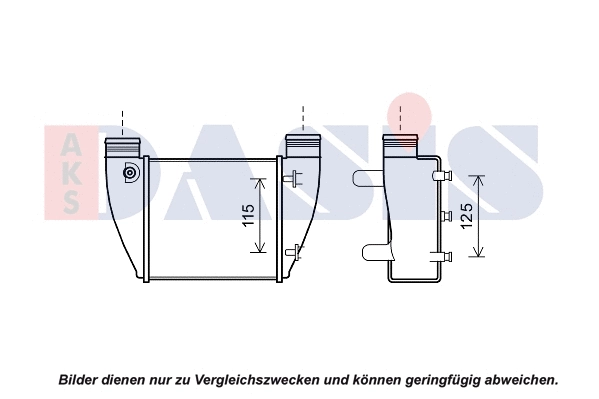 AKS DASIS

115

125

Bilder dienen nur zu Vergleichszwecken und können geringfügig abweichen.