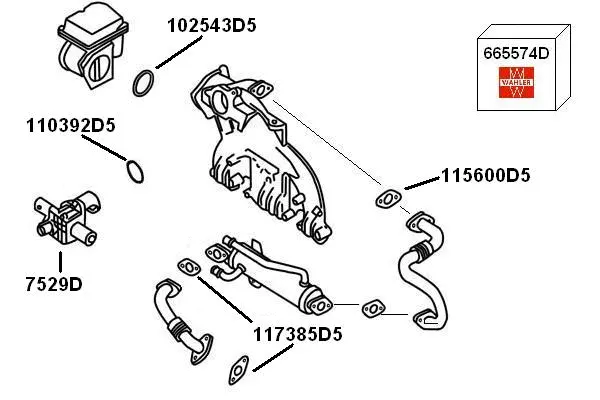 102543D5

665574D

WAHLER

110392D5

115600D5

7529D

117385D5