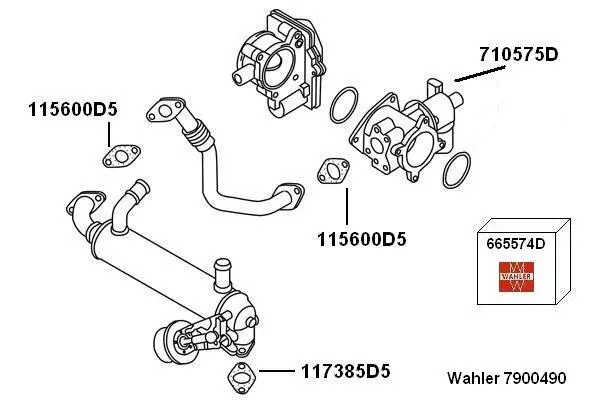 710575D

115600D5

115600D5

665574D

WAHLER

117385D5

Wahler 7900490