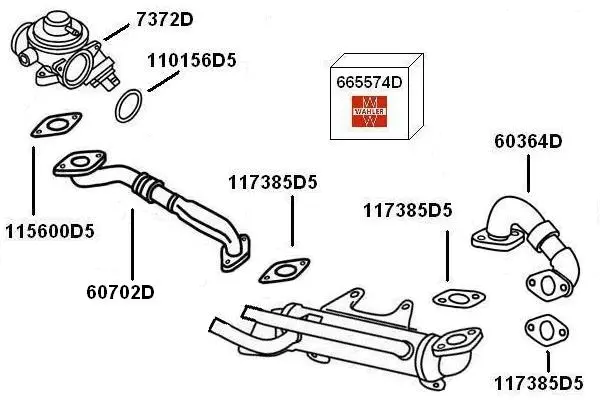 7372D

110156D5

665574D

WAHLER

60364D

117385D5

117385D5

115600D5

60702D

117385D5