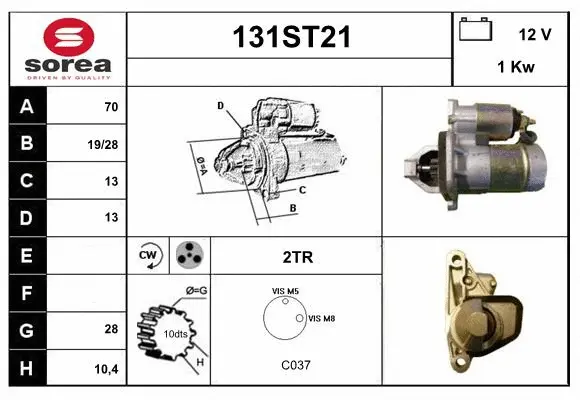 sorea
DRIVEN BY QUALITY

131ST21

12 V
1 Kw

| A | 70 |
|---|---|
| B | 19/28 |
| C | 13 |
| D | 13 |
| E | |
| F | |
| G | 28 |
| H | 10,4 |

D
Ø=A
C
B

CW

2TR

Ø=G
10dts
H

VIS M5
VIS M8

C037