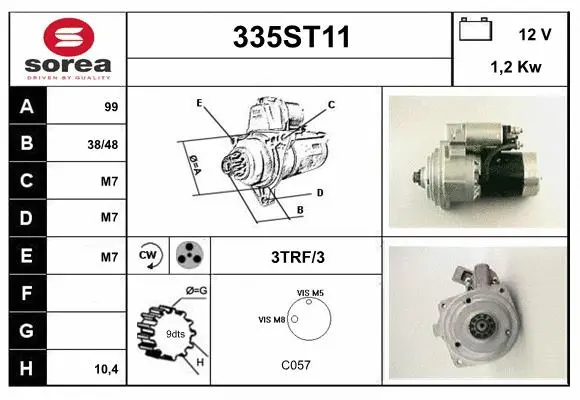 sorea
DRIVEN BY QUALITY

335ST11

12 V
1,2 Kw

| A | 99 |
|---|---|
| B | 38/48 |
| C | M7 |
| D | M7 |
| E | M7 |
| F | |
| G | |
| H | 10,4 |

E
C
Ø=A
D
B

CW

3TRF/3

Ø=G
9dts
H

VIS M5
VIS M8

C057