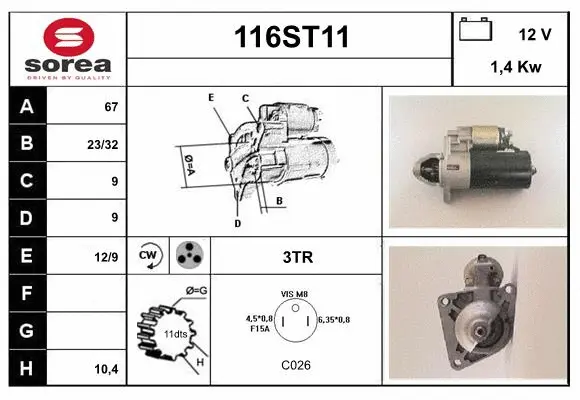 sorea
DRIVEN BY QUALITY

116ST11

12 V
1,4 Kw

| A | 67 |
|---|---|
| B | 23/32 |
| C | 9 |
| D | 9 |
| E | 12/9 |
| F | |
| G | |
| H | 10,4 |

E
C
Ø=A
B
D

CW

3TR

Ø=G
11dts
H

VIS M8
4,5*0,8
F15A
6,35*0,8
C026