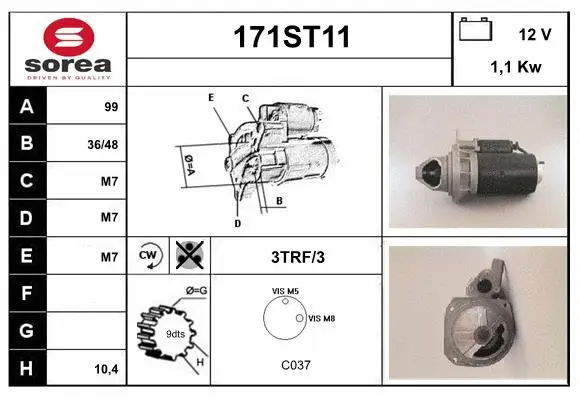 sorea
DRIVEN BY QUALITY

171ST11

12 V
1,1 Kw

| A | 99 |
|---|---|
| B | 36/48 |
| C | M7 |
| D | M7 |
| E | M7 |
| F | |
| G | |
| H | 10,4 |

E
C
Ø=A
B
D

CW

3TRF/3

Ø=G
9dts
H

VIS M5
VIS M8

C037