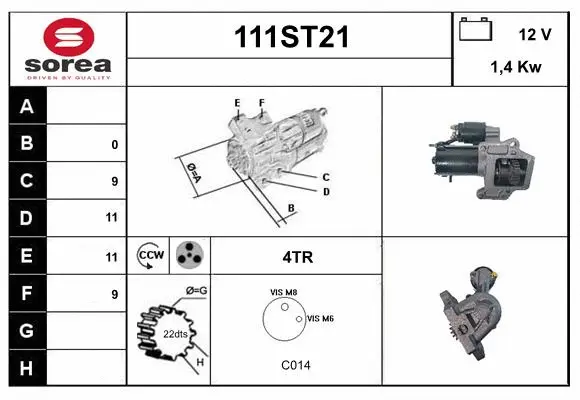 sorea
DRIVEN BY QUALITY

111ST21

12 V
1,4 Kw

| A | |
|---|---|
| B | 0 |
| C | 9 |
| D | 11 |
| E | 11 |
| F | 9 |
| G | |
| H | |

E F
Ø=A
C
D
B

CCW

4TR

Ø=G
22dts
H

VIS M8
VIS M6
C014