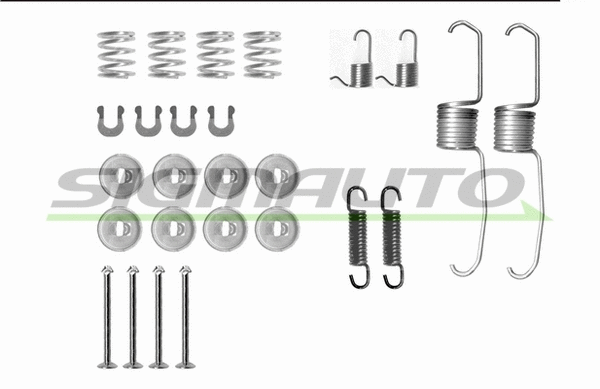 SIGMAUTO