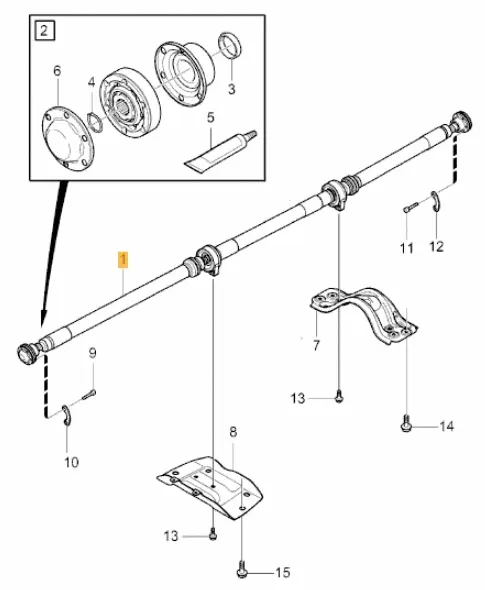 2
6
4
3
5
1
11
12
7
9
13
14
10
8
13
15