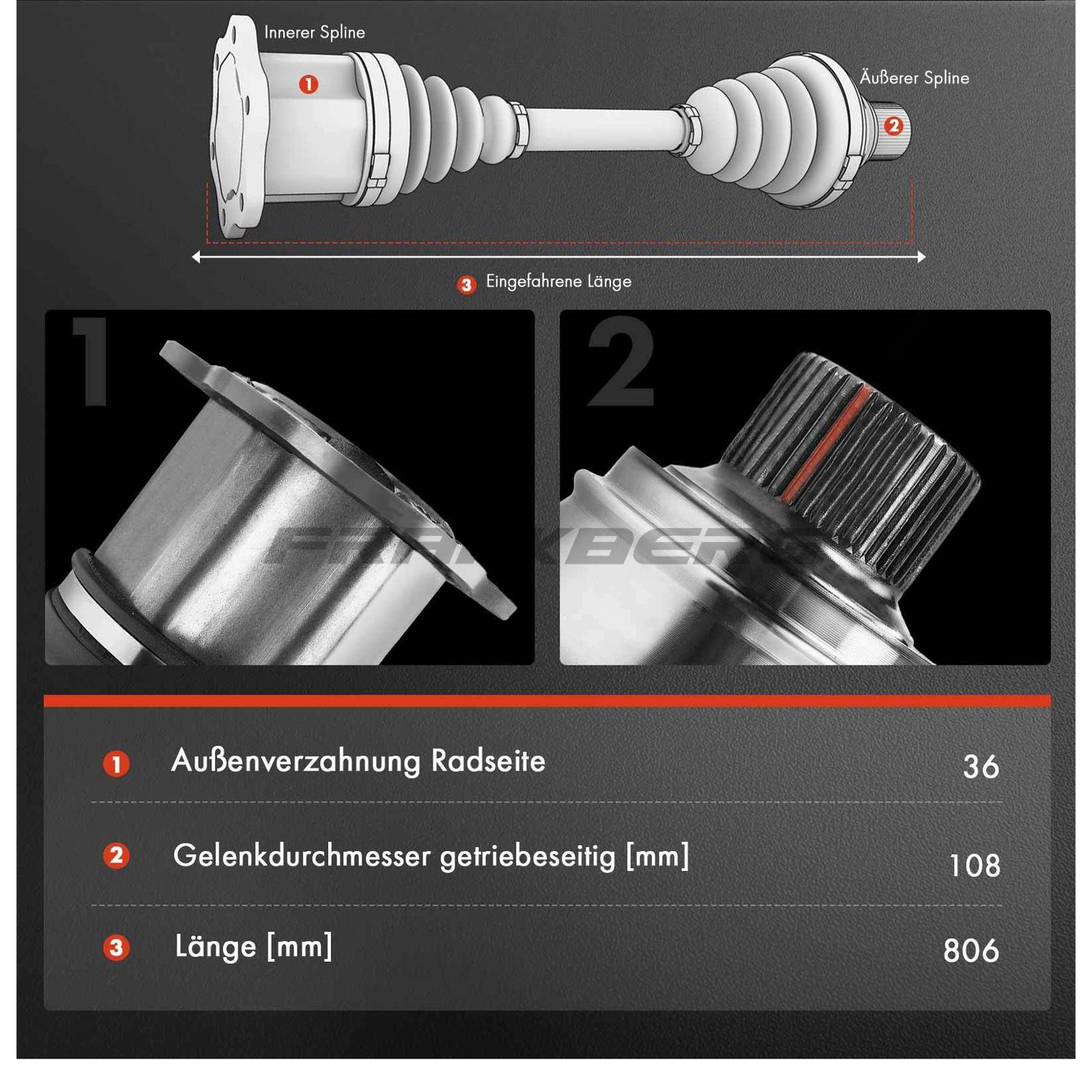 Innerer Spline
1
Äußerer Spline
2
3 Eingefahrene Länge

1

2

FRANKBERG

| | | |
|---|---|---|
| 1 | Außenverzahnung Radseite | 36 |
| 2 | Gelenkdurchmesser getriebeseitig [mm] | 108 |
| 3 | Länge [mm] | 806 |