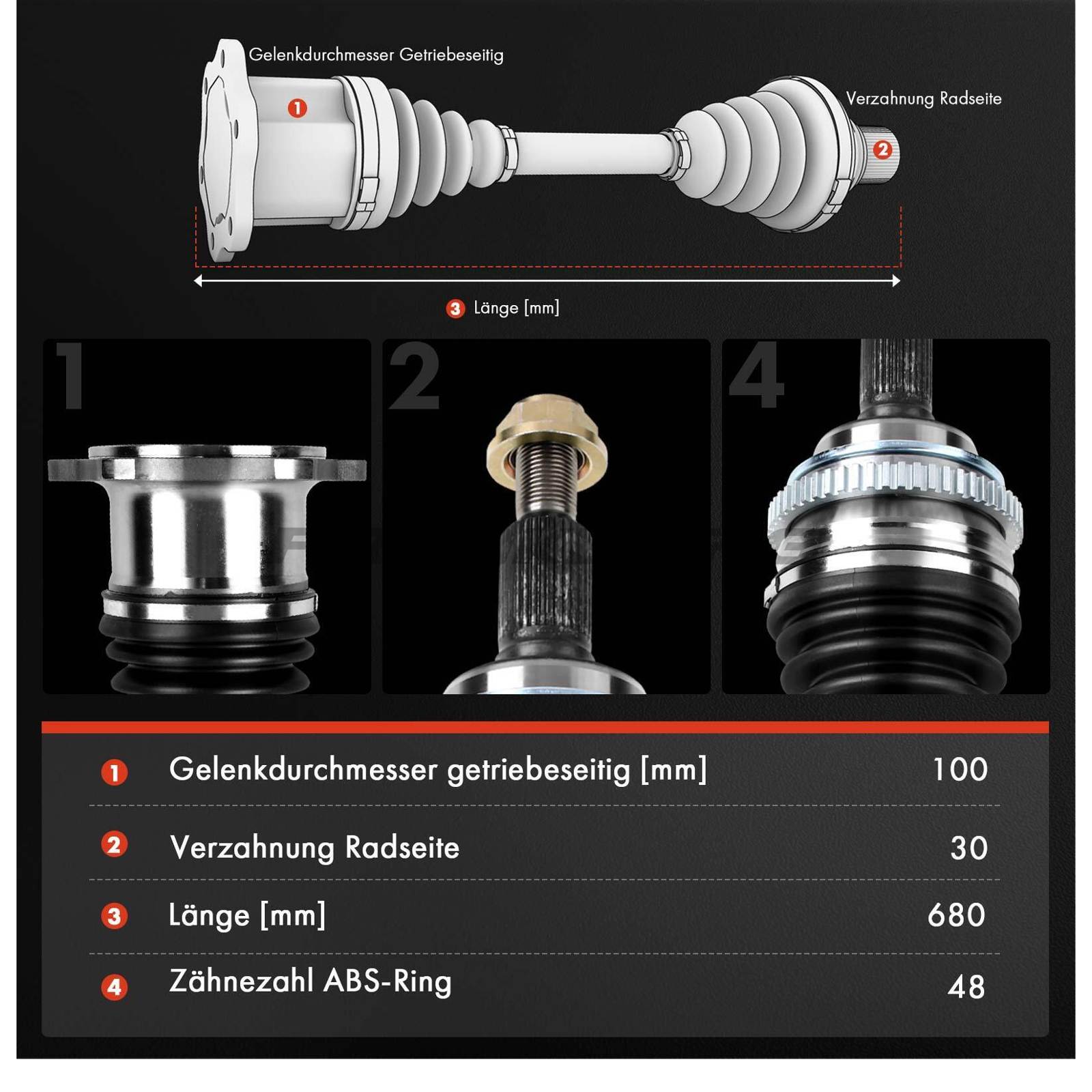 Gelenkdurchmesser Getriebeseitig

1

Verzahnung Radseite

2

3 Länge [mm]

1

2

4

| | | |
|---|---|---|
| 1 | Gelenkdurchmesser getriebeseitig [mm] | 100 |
| 2 | Verzahnung Radseite | 30 |
| 3 | Länge [mm] | 680 |
| 4 | Zähnezahl ABS-Ring | 48 |