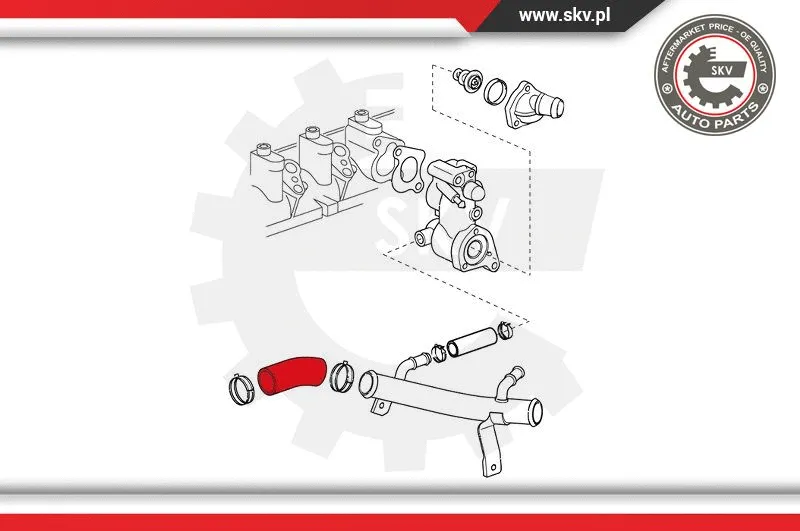 www.skv.pl

AFTERMARKET PRICE - OE QUALITY
SKV
AUTO PARTS

SKV