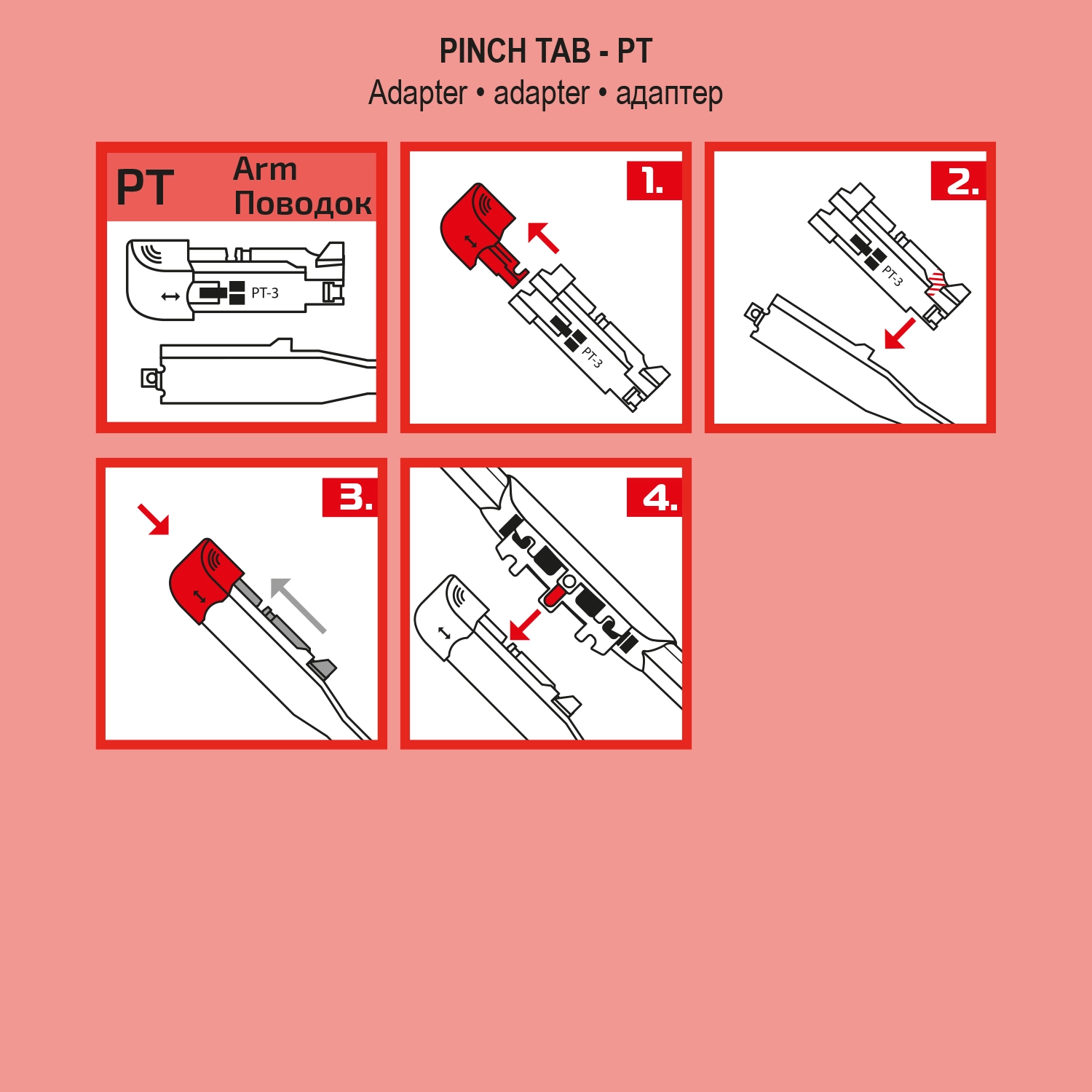 PINCH TAB - PT
Adapter • adapter • адаптер

PT
Arm
Поводок

PT-3

1.

PT-3

2.

PT-3

3.

4.