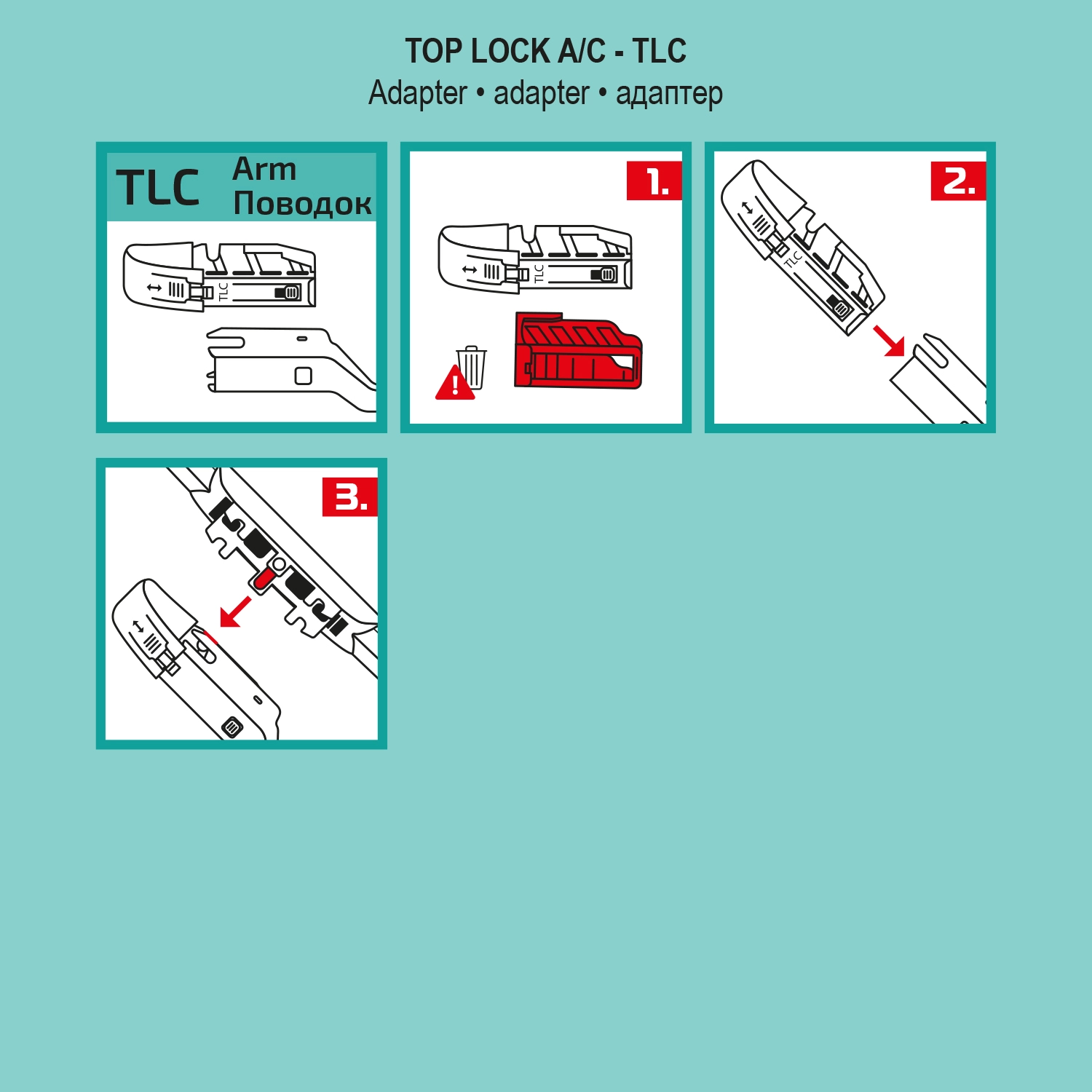 TOP LOCK A/C - TLC
Adapter • adapter • адаптер

TLC Arm Поводок

TLC

1.

TLC

!

2.

TLC

3.