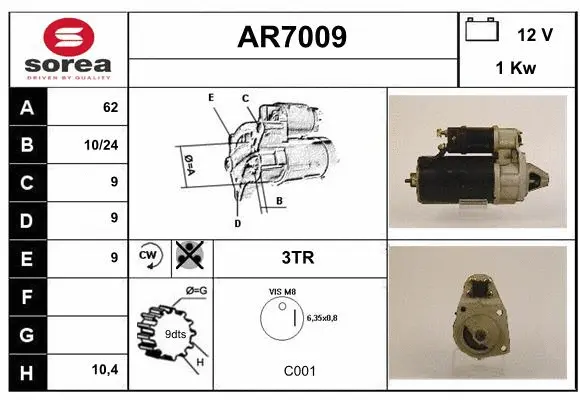 sorea
DRIVEN BY QUALITY

AR7009

12 V
1 Kw

| A | 62 |
|---|---|
| B | 10/24 |
| C | 9 |
| D | 9 |
| E | 9 |
| F | |
| G | |
| H | 10,4 |

E C
Ø=A
B
D

CW

3TR

Ø=G
9dts
H

VIS M8
6,35x0,8
C001