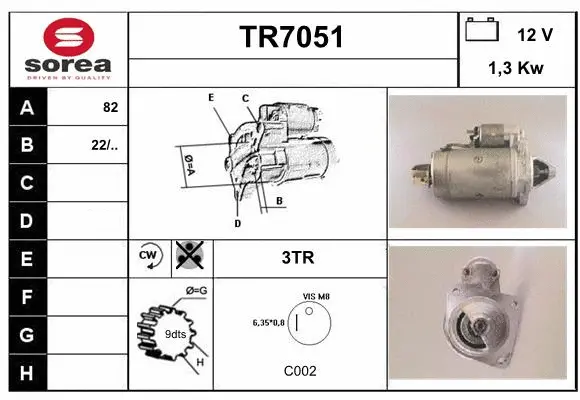 sorea
DRIVEN BY QUALITY

TR7051

12 V
1,3 Kw

| A | 82 |
|---|---|
| B | 22/.. |
| C | |
| D | |
| E | |
| F | |
| G | |
| H | |

E C
Ø=A
B
D

CW

3TR

Ø=G
9dts
H

VIS M8
6,35*0,8

C002