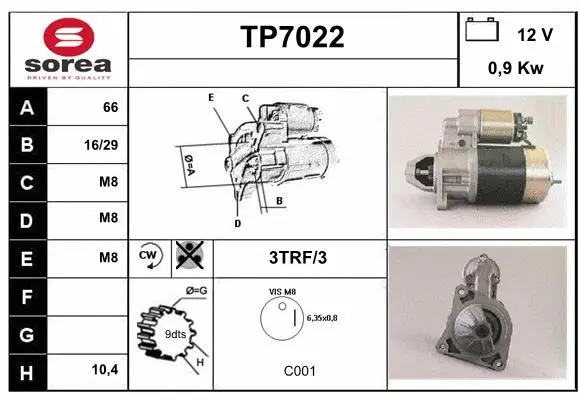 sorea
DRIVEN BY QUALITY

TP7022

12 V
0,9 Kw

| A | 66 |
|---|---|
| B | 16/29 |
| C | M8 |
| D | M8 |
| E | M8 |
| F | |
| G | |
| H | 10,4 |

E
C
Ø=A
B
D

CW

3TRF/3

Ø=G
9dts
H

VIS M8
6,35x0,8
C001