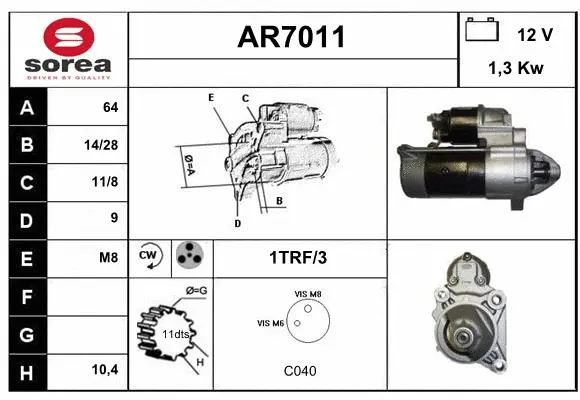 sorea
DRIVEN BY QUALITY

AR7011

12 V
1,3 Kw

| A | 64 |
|---|---|
| B | 14/28 |
| C | 11/8 |
| D | 9 |
| E | M8 |
| F | |
| G | |
| H | 10,4 |

E
C
Ø=A
B
D

CW

1TRF/3

Ø=G
11dts
H

VIS M8
VIS M6

C040