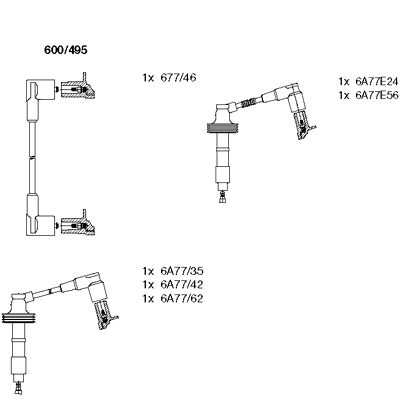 600/495

1x 677/46

1x 6A77E24
1x 6A77E56

1x 6A77/35
1x 6A77/42
1x 6A77/62