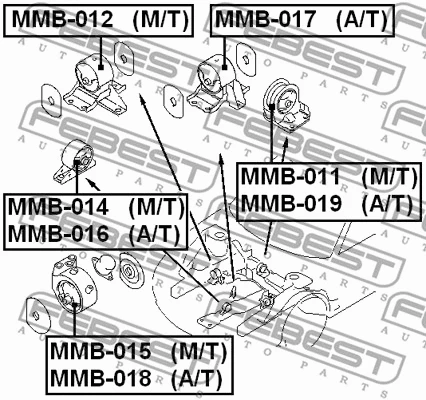 MMB-012 (M/T)

MMB-017 (A/T)

MMB-011 (M/T)
MMB-019 (A/T)

MMB-014 (M/T)
MMB-016 (A/T)

MMB-015 (M/T)
MMB-018 (A/T)

FEBEST
AUTO PARTS