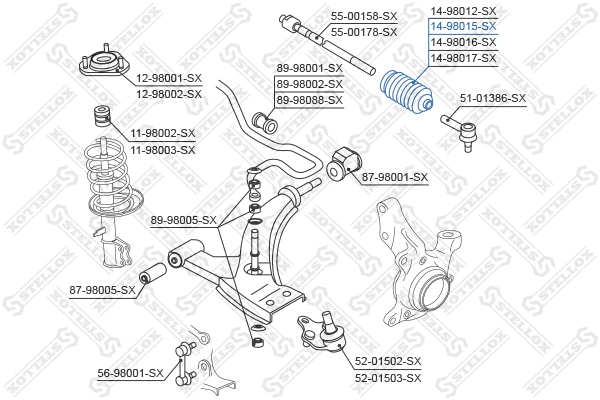 55-00158-SX
55-00178-SX
14-98012-SX
14-98015-SX
14-98016-SX
14-98017-SX
12-98001-SX
12-98002-SX
89-98001-SX
89-98002-SX
89-98088-SX
51-01386-SX
11-98002-SX
11-98003-SX
87-98001-SX
89-98005-SX
87-98005-SX
52-01502-SX
52-01503-SX
56-98001-SX
STELLOX