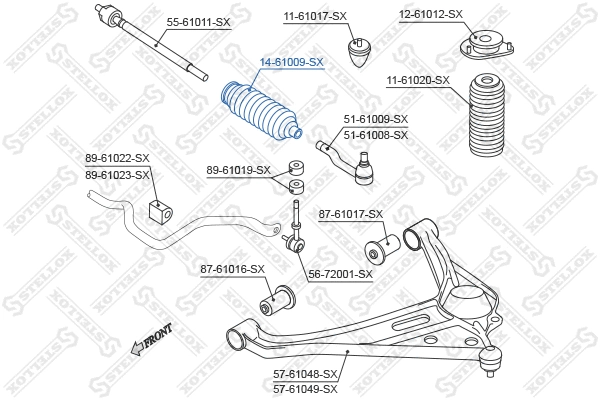 55-61011-SX
11-61017-SX
12-61012-SX
14-61009-SX
11-61020-SX
51-61009-SX
51-61008-SX
89-61022-SX
89-61023-SX
89-61019-SX
87-61017-SX
87-61016-SX
56-72001-SX
FRONT
57-61048-SX
57-61049-SX
STELLOX