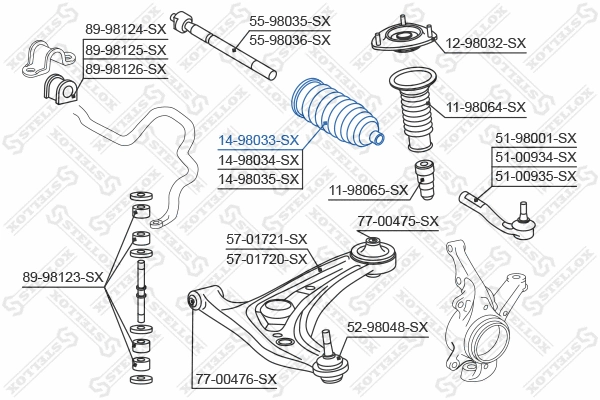 89-98124-SX
89-98125-SX
89-98126-SX
55-98035-SX
55-98036-SX
12-98032-SX
11-98064-SX
14-98033-SX
14-98034-SX
14-98035-SX
51-98001-SX
51-00934-SX
51-00935-SX
11-98065-SX
77-00475-SX
57-01721-SX
57-01720-SX
89-98123-SX
52-98048-SX
77-00476-SX
STELLOX