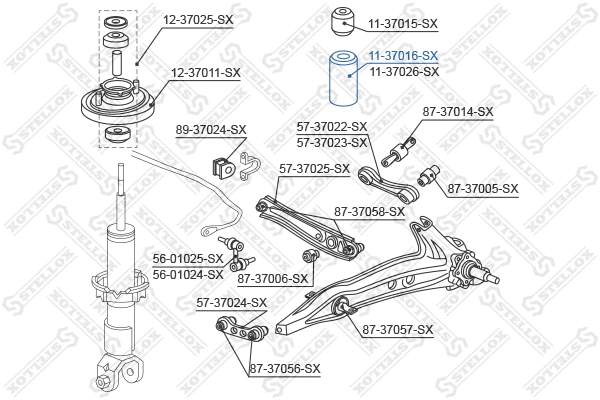 12-37025-SX
11-37015-SX
11-37016-SX
11-37026-SX
12-37011-SX
87-37014-SX
89-37024-SX
57-37022-SX
57-37023-SX
57-37025-SX
87-37005-SX
87-37058-SX
56-01025-SX
56-01024-SX
87-37006-SX
57-37024-SX
87-37057-SX
87-37056-SX
STELLOX