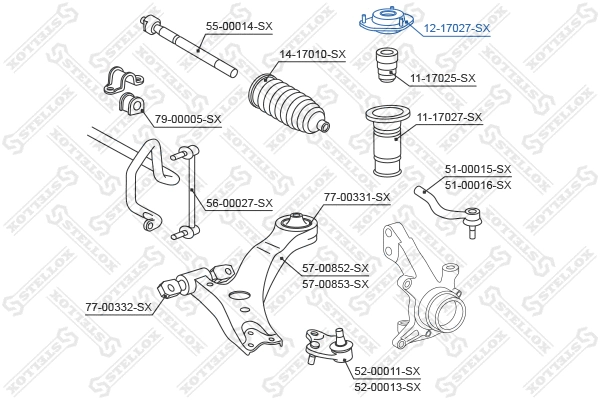 55-00014-SX
12-17027-SX
14-17010-SX
11-17025-SX
79-00005-SX
11-17027-SX
51-00015-SX
51-00016-SX
56-00027-SX
77-00331-SX
57-00852-SX
57-00853-SX
77-00332-SX
52-00011-SX
52-00013-SX
STELLOX