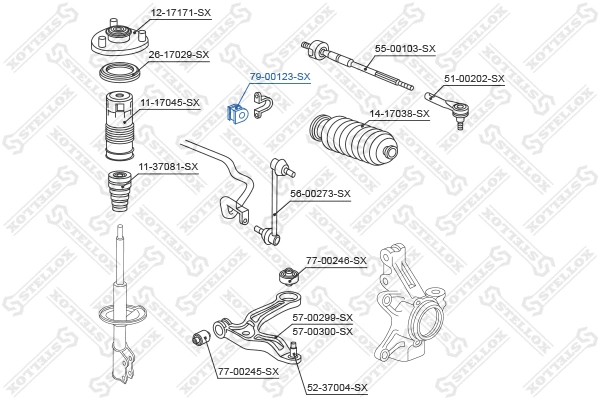 12-17171-SX
26-17029-SX
11-17045-SX
11-37081-SX
79-00123-SX
55-00103-SX
51-00202-SX
14-17038-SX
56-00273-SX
77-00246-SX
57-00299-SX
57-00300-SX
77-00245-SX
52-37004-SX
STELLOX