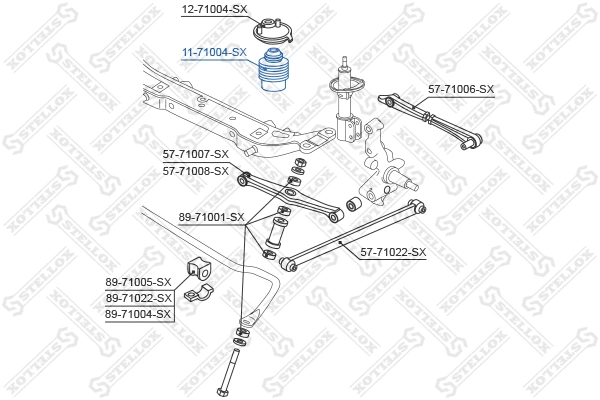 12-71004-SX
11-71004-SX
57-71006-SX
57-71007-SX
57-71008-SX
89-71001-SX
57-71022-SX
89-71005-SX
89-71022-SX
89-71004-SX
STELLOX