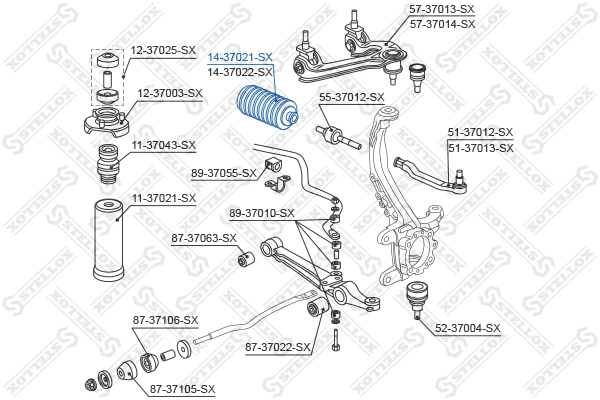 57-37013-SX
57-37014-SX
12-37025-SX
14-37021-SX
14-37022-SX
12-37003-SX
55-37012-SX
51-37012-SX
51-37013-SX
11-37043-SX
89-37055-SX
11-37021-SX
89-37010-SX
87-37063-SX
87-37106-SX
52-37004-SX
87-37022-SX
87-37105-SX
STELLOX