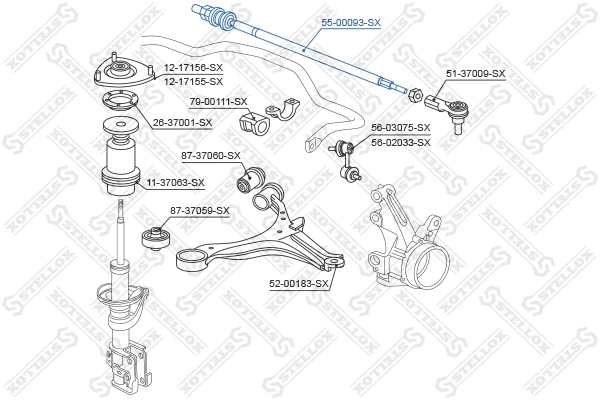 55-00093-SX
12-17156-SX
12-17155-SX
51-37009-SX
79-00111-SX
26-37001-SX
56-03075-SX
56-02033-SX
87-37060-SX
11-37063-SX
87-37059-SX
52-00183-SX
STELLOX