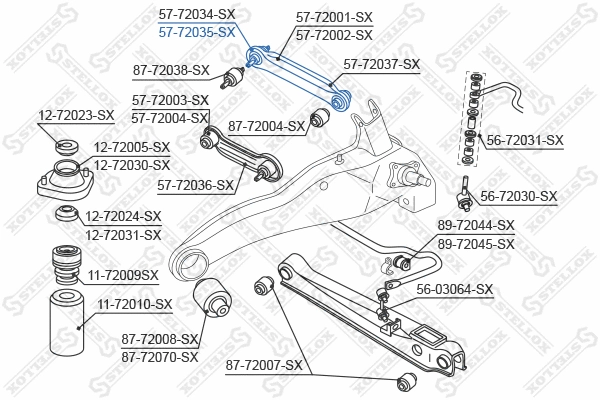 57-72034-SX
57-72035-SX
57-72001-SX
57-72002-SX
87-72038-SX
57-72037-SX
57-72003-SX
57-72004-SX
12-72023-SX
87-72004-SX
12-72005-SX
12-72030-SX
56-72031-SX
57-72036-SX
56-72030-SX
12-72024-SX
12-72031-SX
89-72044-SX
89-72045-SX
11-72009SX
56-03064-SX
11-72010-SX
87-72008-SX
87-72070-SX
87-72007-SX
STELLOX