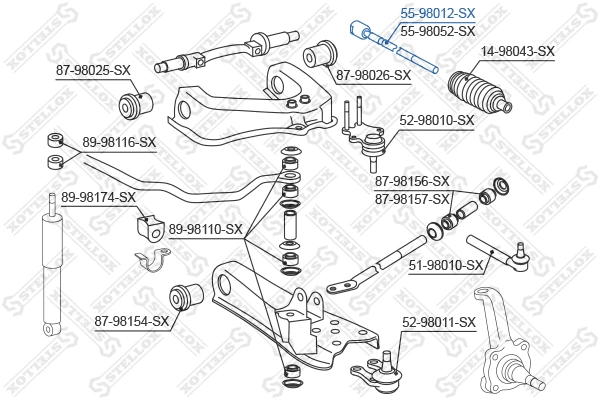 55-98012-SX
55-98052-SX
14-98043-SX
87-98025-SX
87-98026-SX
52-98010-SX
89-98116-SX
87-98156-SX
87-98157-SX
89-98174-SX
89-98110-SX
51-98010-SX
87-98154-SX
52-98011-SX
STELLOX