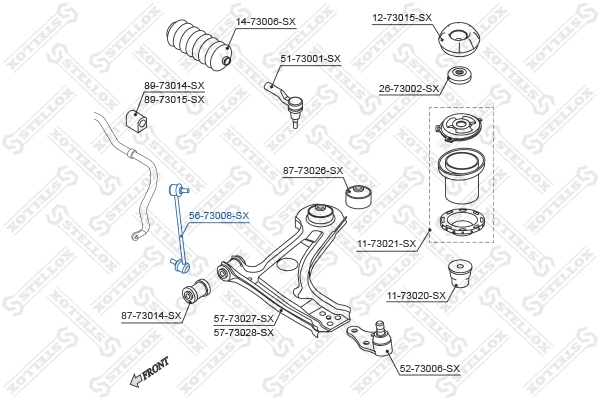 14-73006-SX

12-73015-SX

51-73001-SX

26-73002-SX

89-73014-SX
89-73015-SX

87-73026-SX

56-73008-SX

11-73021-SX

11-73020-SX

87-73014-SX

57-73027-SX
57-73028-SX

52-73006-SX

FRONT

STELLOX