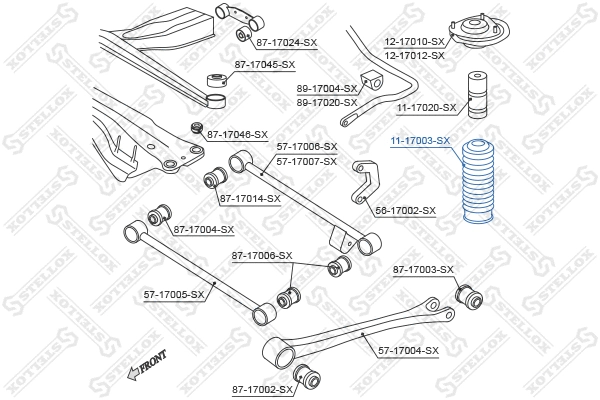 87-17024-SX
12-17010-SX
12-17012-SX
87-17045-SX
89-17004-SX
89-17020-SX
11-17020-SX
87-17046-SX
11-17003-SX
57-17006-SX
57-17007-SX
87-17014-SX
56-17002-SX
87-17004-SX
87-17006-SX
87-17003-SX
57-17005-SX
57-17004-SX
FRONT
87-17002-SX
STELLOX