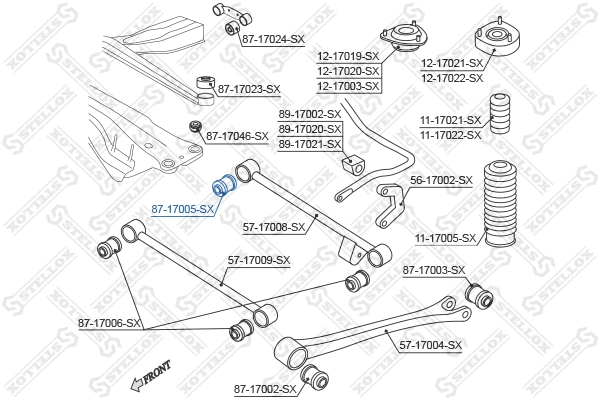 87-17024-SX
12-17019-SX
12-17020-SX
12-17003-SX
12-17021-SX
12-17022-SX
87-17023-SX
89-17002-SX
89-17020-SX
89-17021-SX
11-17021-SX
11-17022-SX
87-17046-SX
56-17002-SX
87-17005-SX
57-17008-SX
11-17005-SX
57-17009-SX
87-17003-SX
87-17006-SX
57-17004-SX
FRONT
87-17002-SX
STELLOX