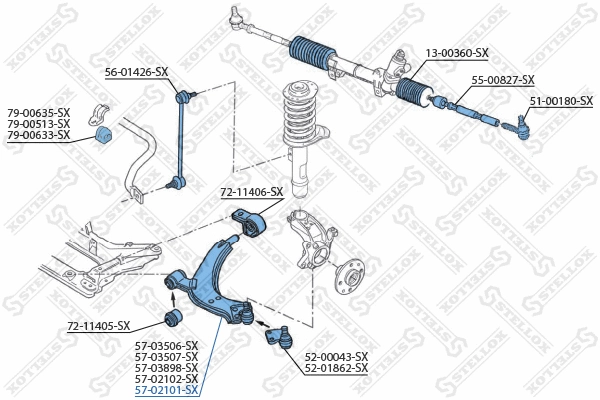 13-00360-SX
56-01426-SX
55-00827-SX
51-00180-SX
79-00635-SX
79-00513-SX
79-00633-SX
72-11406-SX
72-11405-SX
57-03506-SX
57-03507-SX
57-03898-SX
57-02102-SX
57-02101-SX
52-00043-SX
52-01862-SX
STELLOX