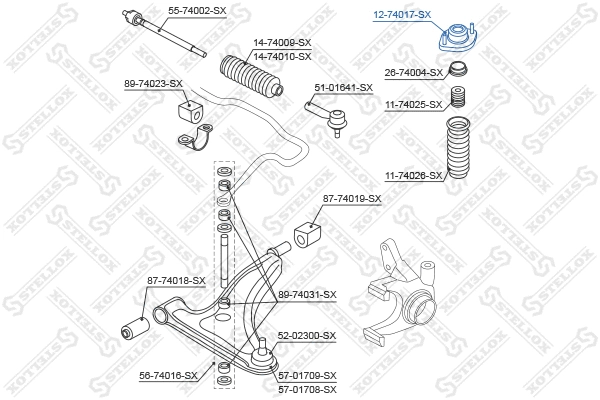 55-74002-SX
12-74017-SX
14-74009-SX
14-74010-SX
26-74004-SX
89-74023-SX
51-01641-SX
11-74025-SX
11-74026-SX
87-74019-SX
87-74018-SX
89-74031-SX
52-02300-SX
56-74016-SX
57-01709-SX
57-01708-SX
STELLOX