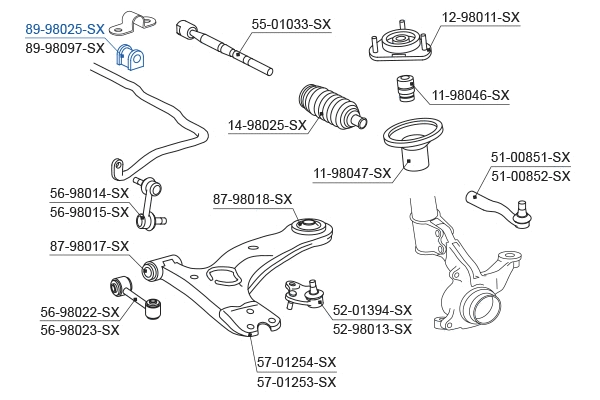 89-98025-SX
89-98097-SX

55-01033-SX

12-98011-SX

11-98046-SX

14-98025-SX

11-98047-SX

51-00851-SX
51-00852-SX

56-98014-SX
56-98015-SX

87-98018-SX

87-98017-SX

56-98022-SX
56-98023-SX

52-01394-SX
52-98013-SX

57-01254-SX
57-01253-SX