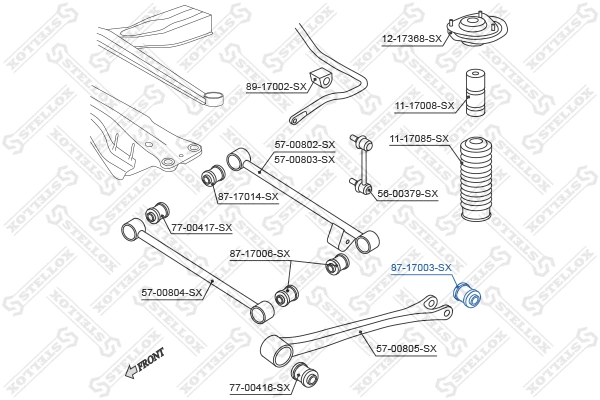 12-17368-SX
89-17002-SX
11-17008-SX
11-17085-SX
57-00802-SX
57-00803-SX
87-17014-SX
56-00379-SX
77-00417-SX
87-17006-SX
87-17003-SX
57-00804-SX
57-00805-SX
FRONT
77-00416-SX
STELLOX