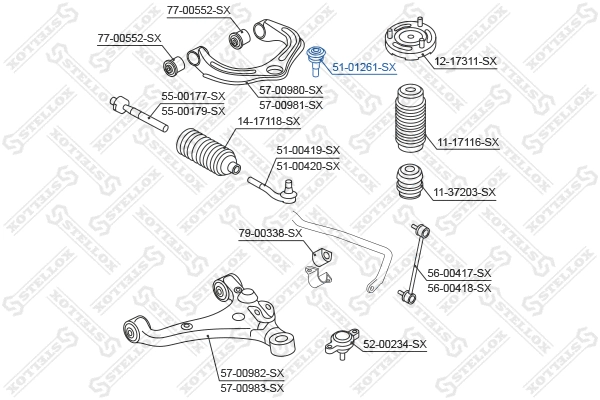 77-00552-SX
77-00552-SX
51-01261-SX
12-17311-SX
57-00980-SX
57-00981-SX
55-00177-SX
55-00179-SX
14-17118-SX
11-17116-SX
51-00419-SX
51-00420-SX
11-37203-SX
79-00338-SX
56-00417-SX
56-00418-SX
52-00234-SX
57-00982-SX
57-00983-SX
STELLOX