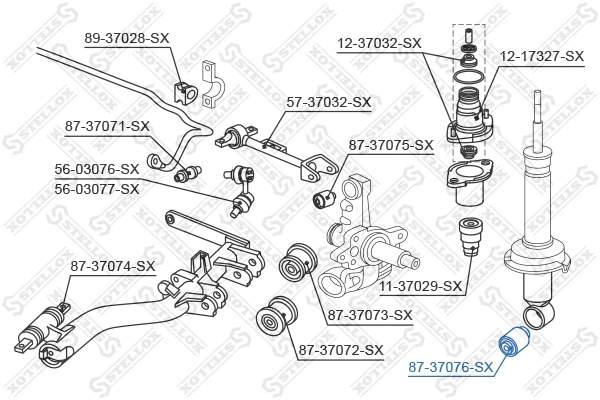 89-37028-SX
12-37032-SX
12-17327-SX
57-37032-SX
87-37071-SX
87-37075-SX
56-03076-SX
56-03077-SX
87-37074-SX
11-37029-SX
87-37073-SX
87-37072-SX
87-37076-SX
STELLOX