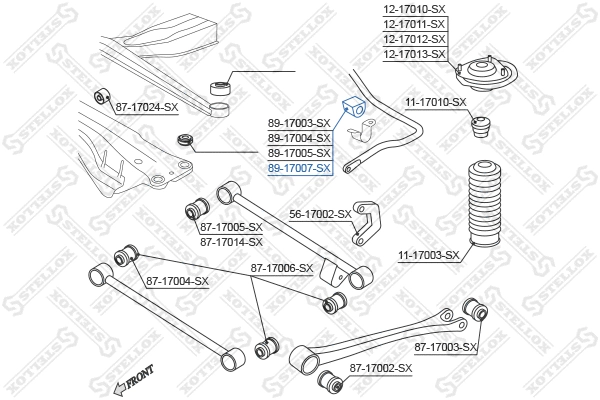 12-17010-SX
12-17011-SX
12-17012-SX
12-17013-SX

87-17024-SX

11-17010-SX

89-17003-SX
89-17004-SX
89-17005-SX
89-17007-SX

56-17002-SX

87-17005-SX
87-17014-SX

11-17003-SX

87-17006-SX
87-17004-SX

87-17003-SX

87-17002-SX

FRONT

STELLOX