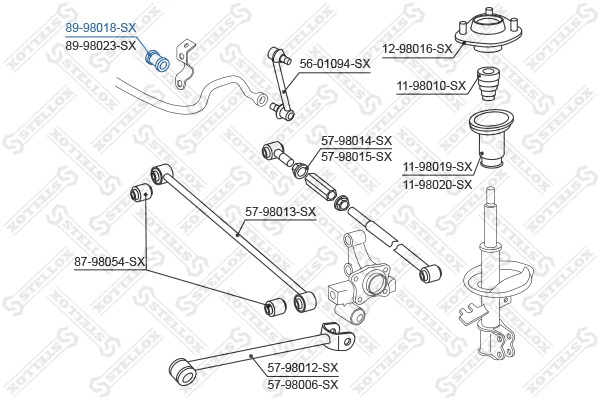 89-98018-SX
89-98023-SX
56-01094-SX
12-98016-SX
11-98010-SX
57-98014-SX
57-98015-SX
11-98019-SX
11-98020-SX
57-98013-SX
87-98054-SX
57-98012-SX
57-98006-SX
STELLOX